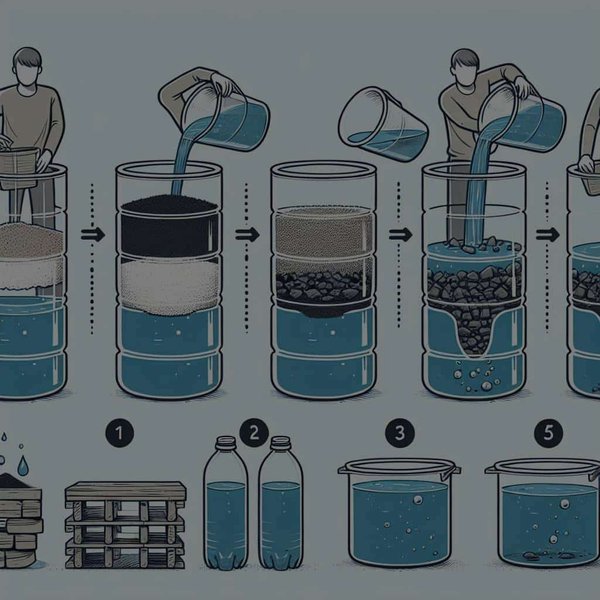 1

2

3

5